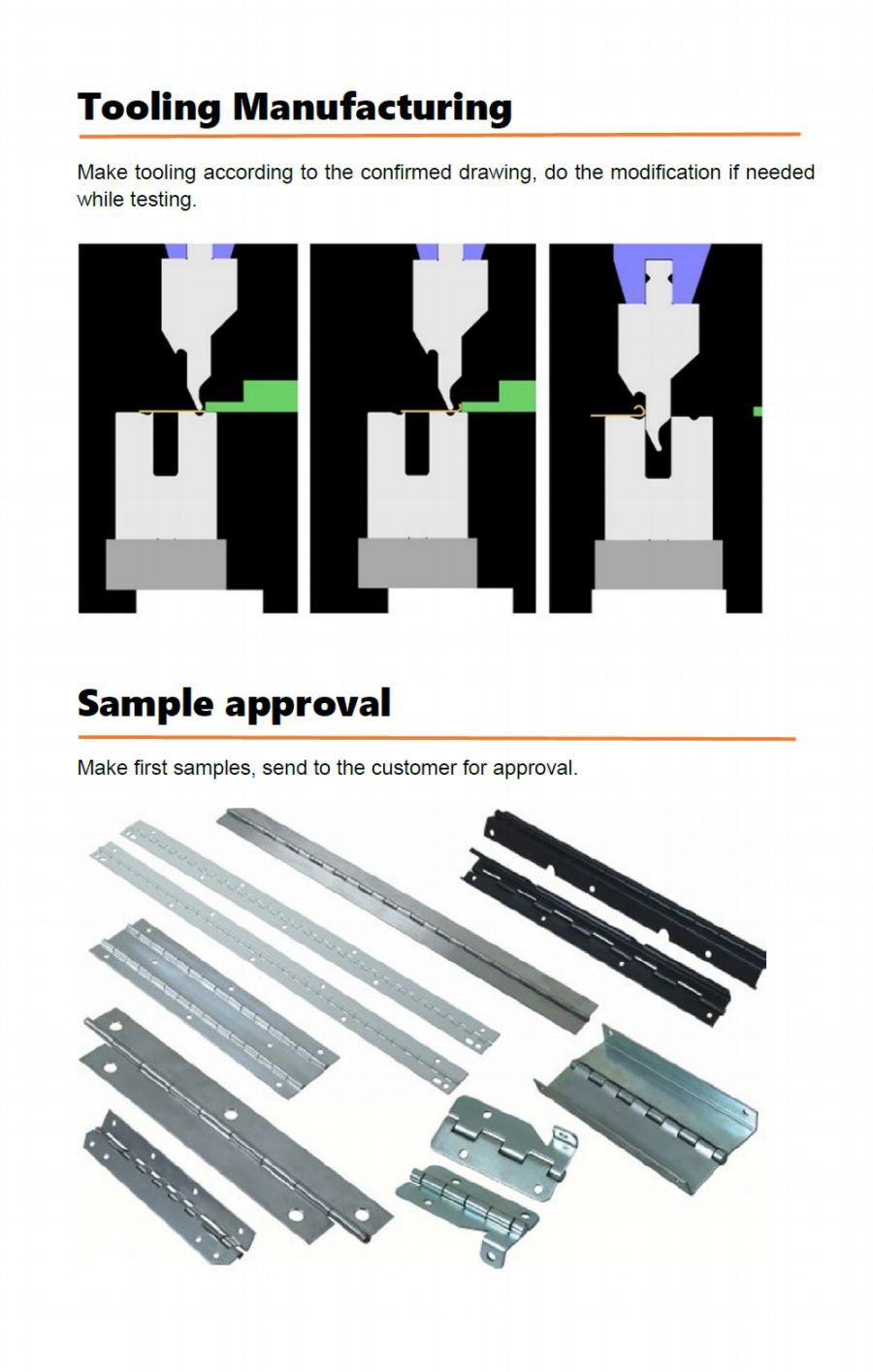 Tooling Manufacturing

Make tooling according to the confirmed drawing, do the modification if needed while testing.

Sample approval

Make first samples, send to the customer for approval.